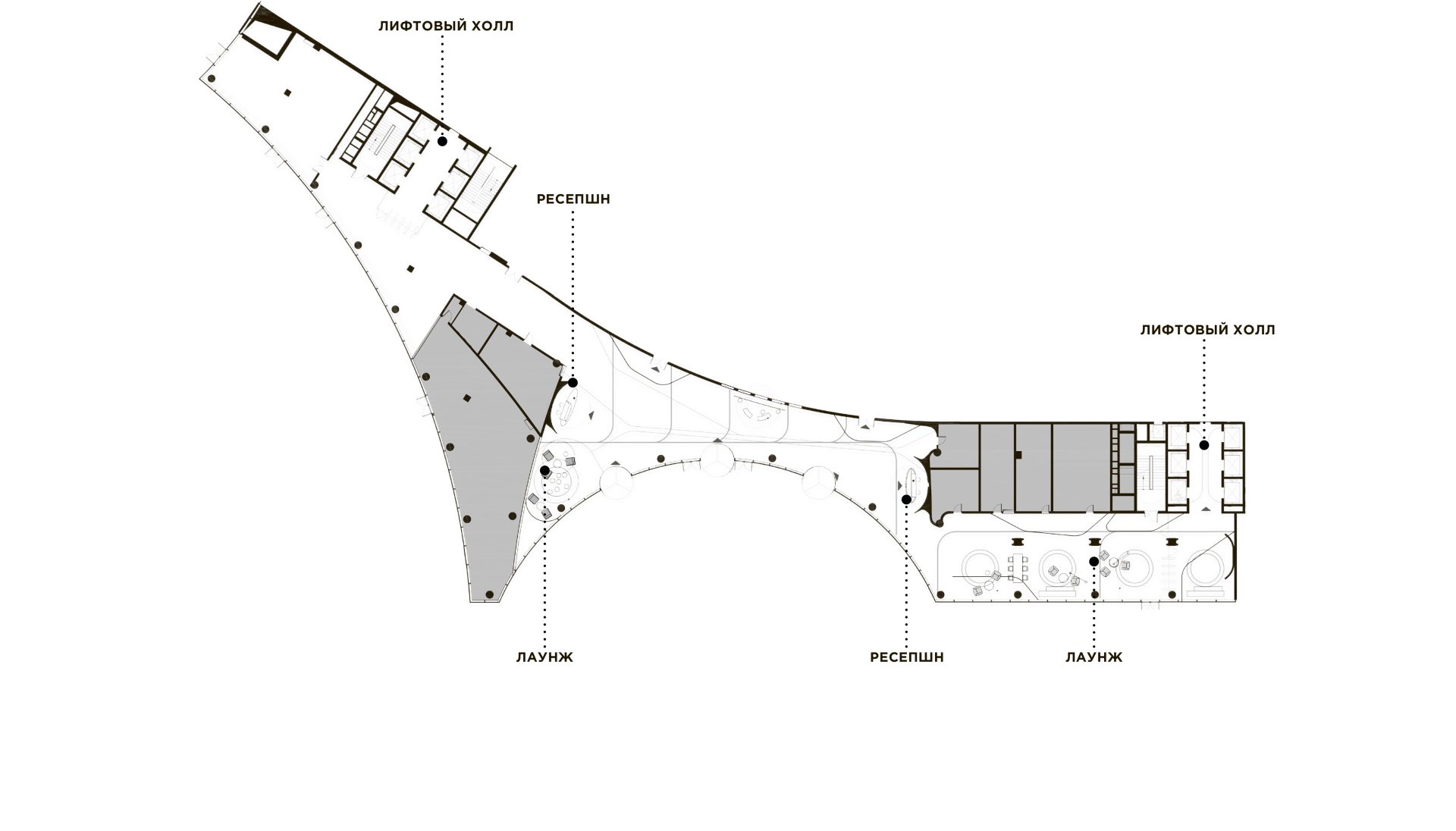 ЛИФТОВЫЙ ХОЛЛ

РЕСЕПШН

ЛИФТОВЫЙ ХОЛЛ

ЛАУНЖ

РЕСЕПШН

ЛАУНЖ